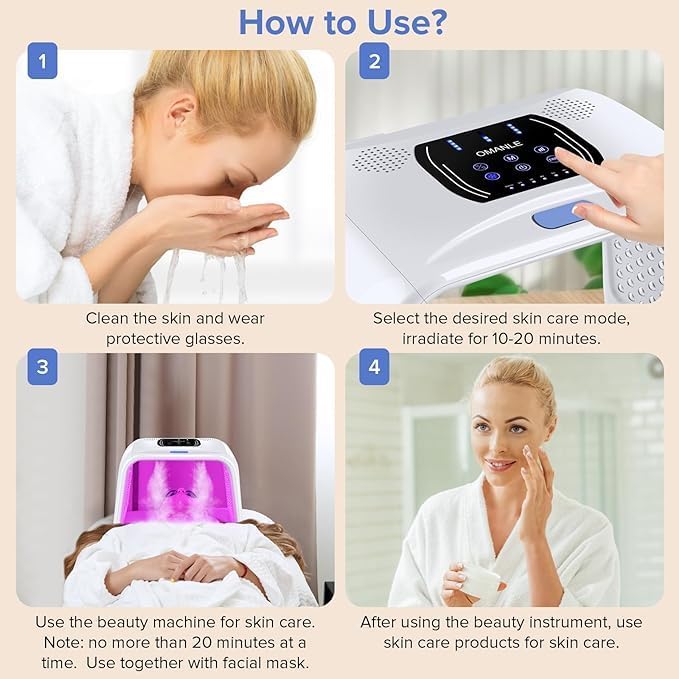 How to Use?

1

Clean the skin and wear protective glasses.

2

OMANLE

Select the desired skin care mode, irradiate for 10-20 minutes.

3

Use the beauty machine for skin care. Note: no more than 20 minutes at a time. Use together with facial mask.

4

After using the beauty instrument, use skin care products for skin care.